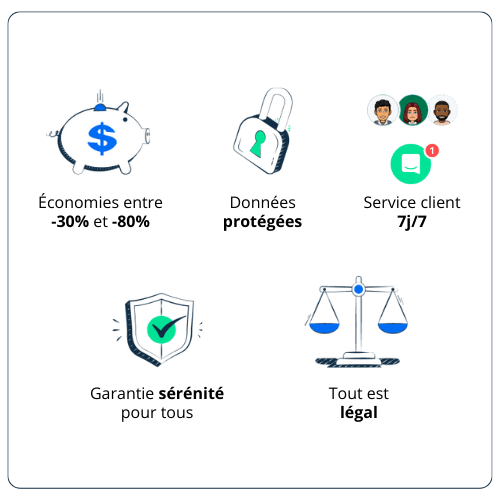 $

Économies entre
-30% et -80%

Données
protégées

1

Service client
7j/7

Garantie sérénité
pour tous

Tout est
légal